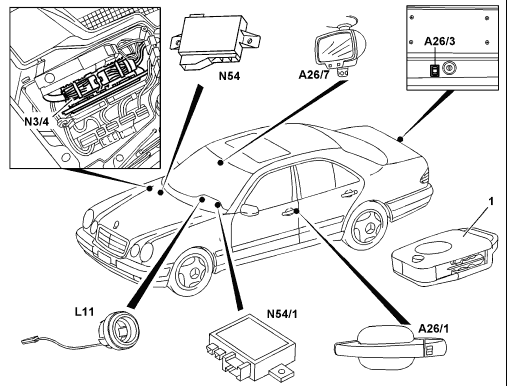 N3/4
N54
A26/7
A26/3
1
L11
N54/1
A26/1