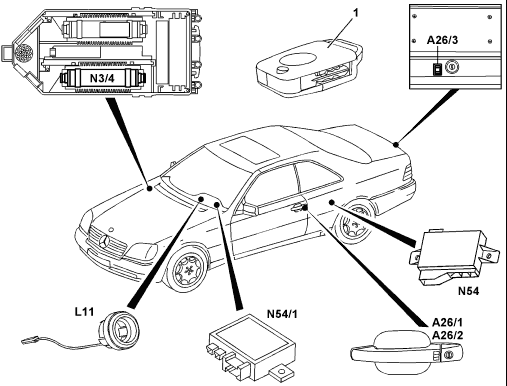 N3/4

1

A26/3

N54

L11

N54/1

A26/1
A26/2