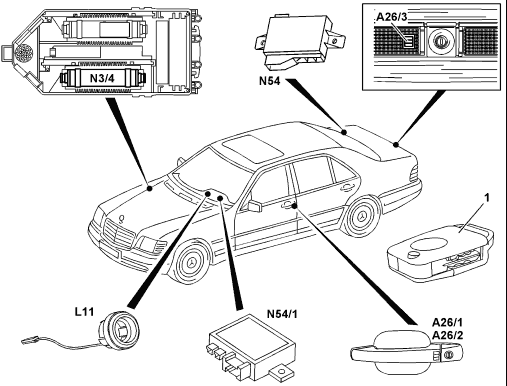 N3/4

N54

A26/3

1

L11

N54/1

A26/1
A26/2