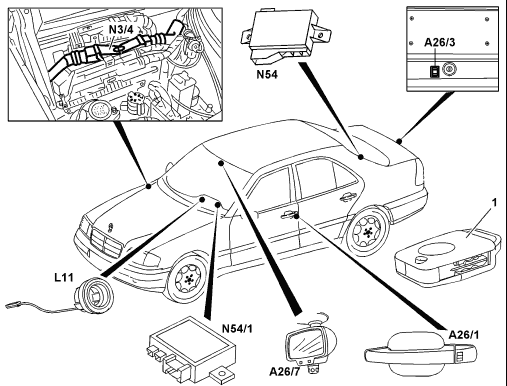 N3/4

N54

A26/3

1

L11

N54/1

A26/7

A26/1