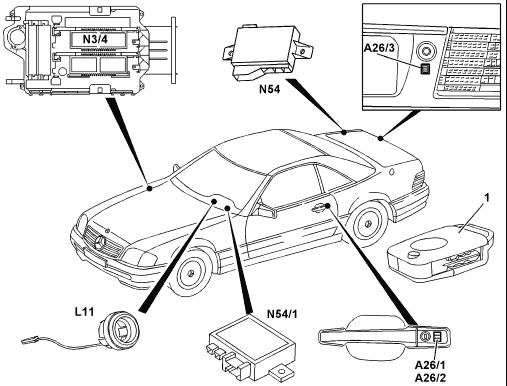 N3/4

N54

A26/3

1

L11

N54/1

A26/1
A26/2