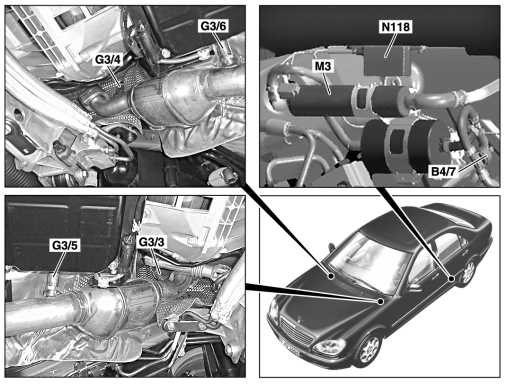 G3/6

G3/4

N118

M3

B4/7

G3/5

G3/3