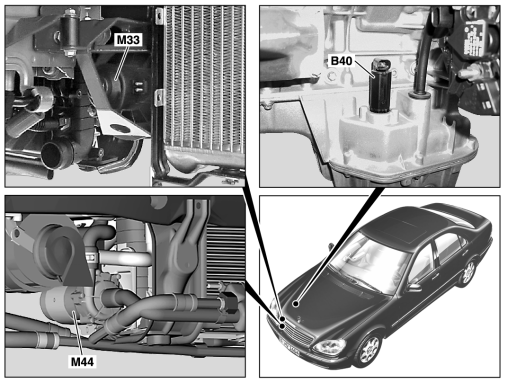 M33

B40

M44