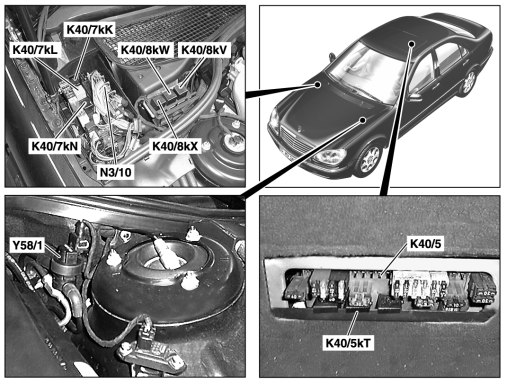 K40/7kK
K40/7kL
K40/8kW
K40/8kV
K40/7kN
K40/8kX
N3/10
Y58/1
K40/5
K40/5kT