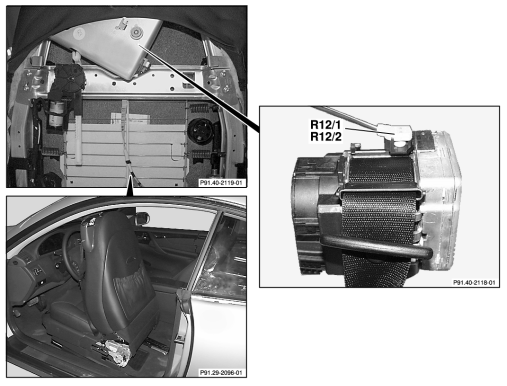 P91.40-2119-01

R12/1
R12/2

P91.40-2118-01

P91.29-2096-01