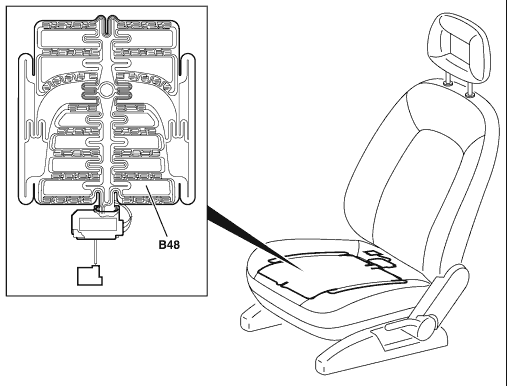 B48