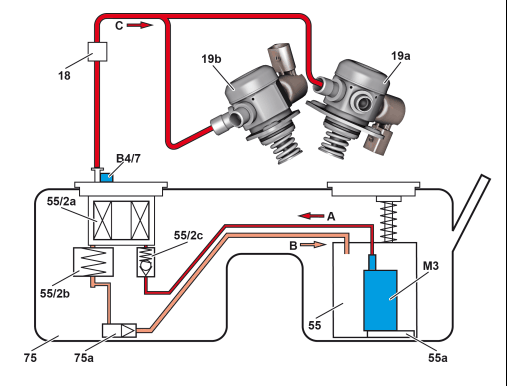 C
18
19b
19a
B4/7
55/2a
A
55/2c
B
M3
55/2b
55
75
75a
55a