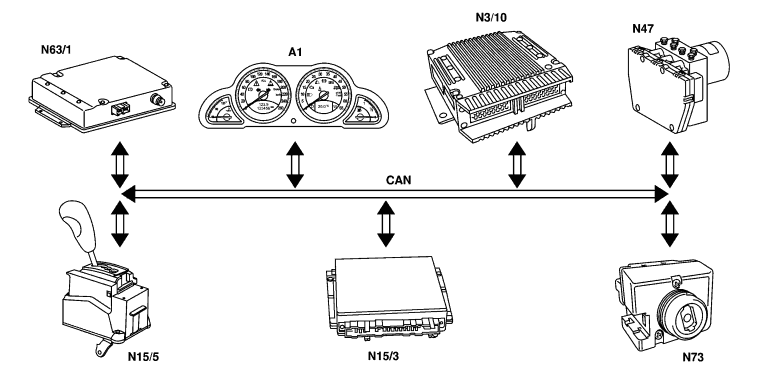 N63/1

A1

N3/10

N47

CAN

N15/5

N15/3

N73